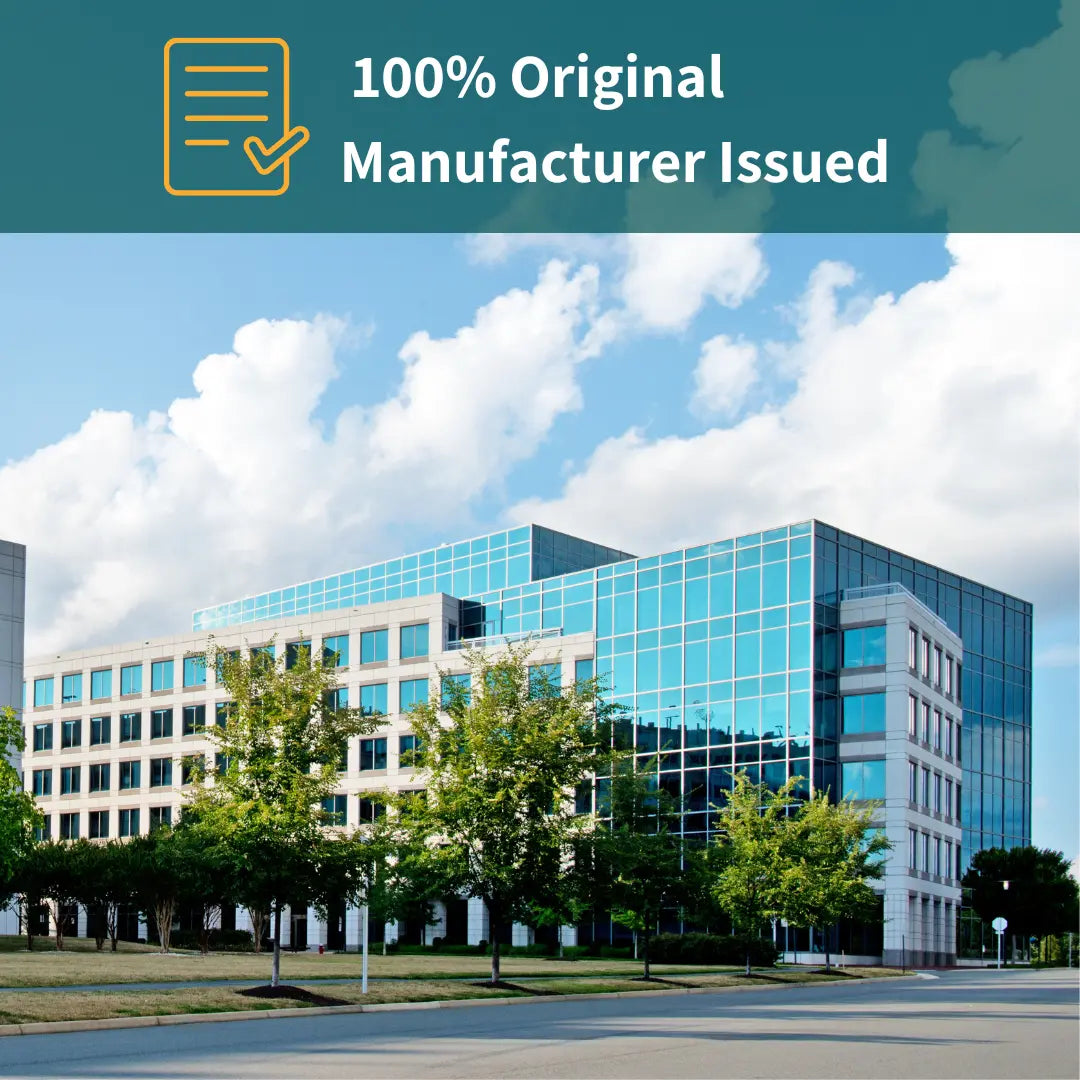 100% Original
Manufacturer Issued